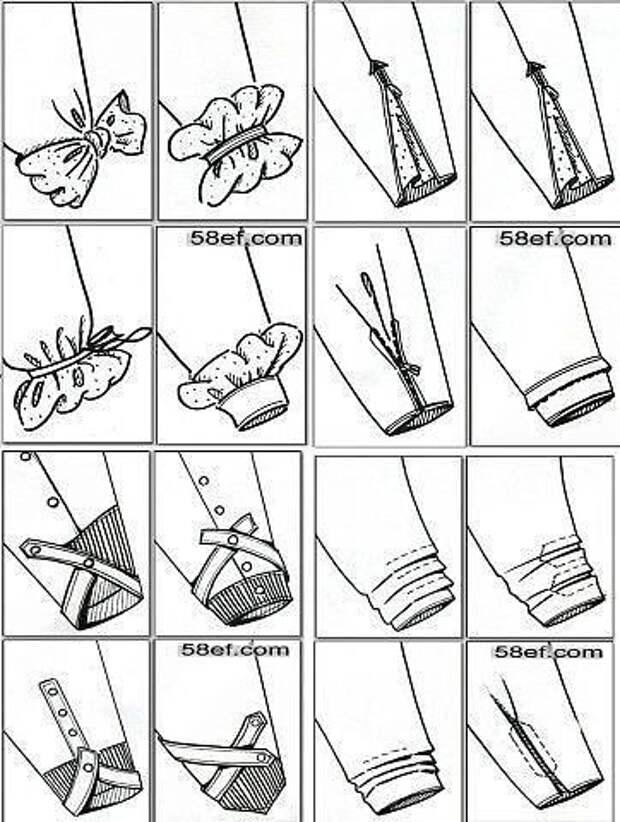 58ef.com

58ef.com

58ef.com

58ef.com