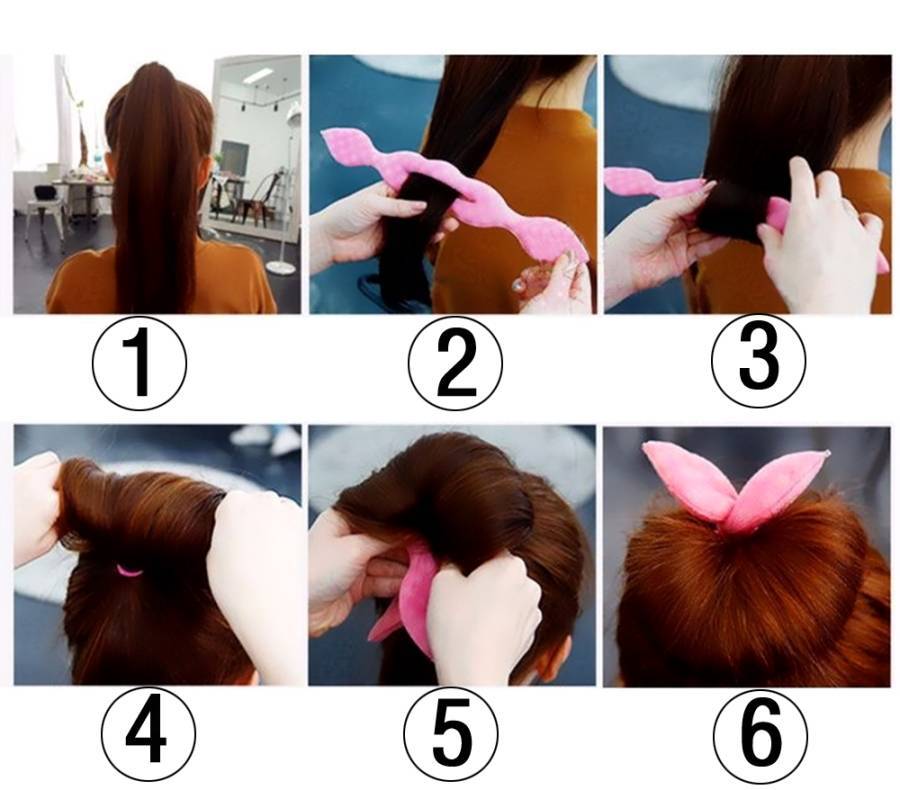 ①
②
③
④
⑤
⑥